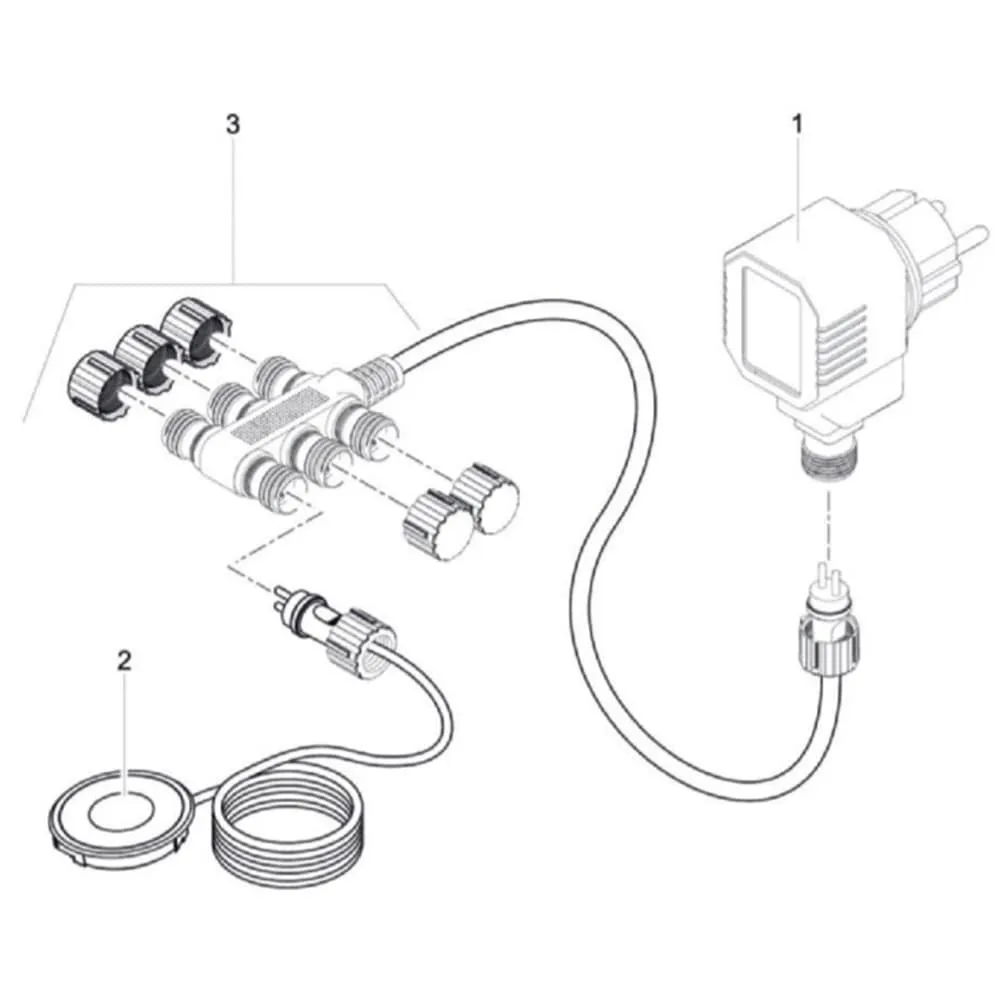 3
1
2