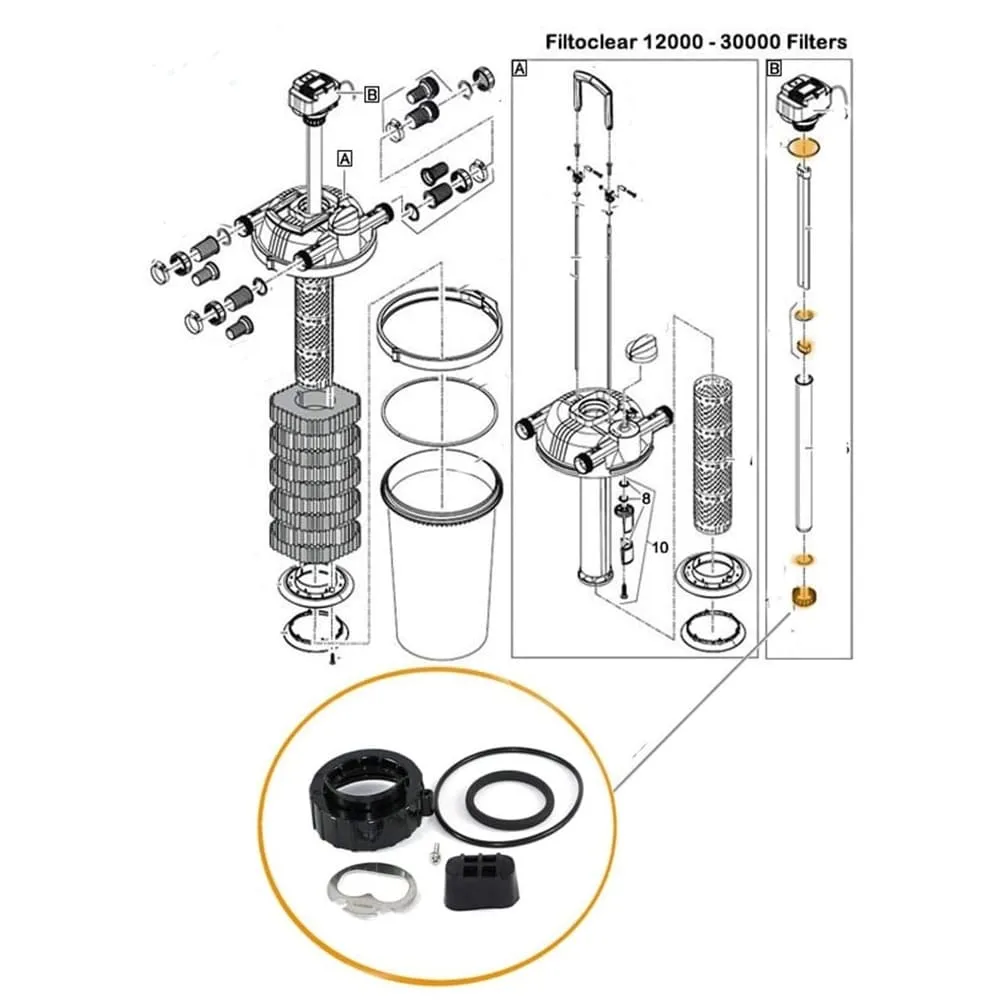 Filtoclear 12000 - 30000 Filters

B

A

A

B

8

10