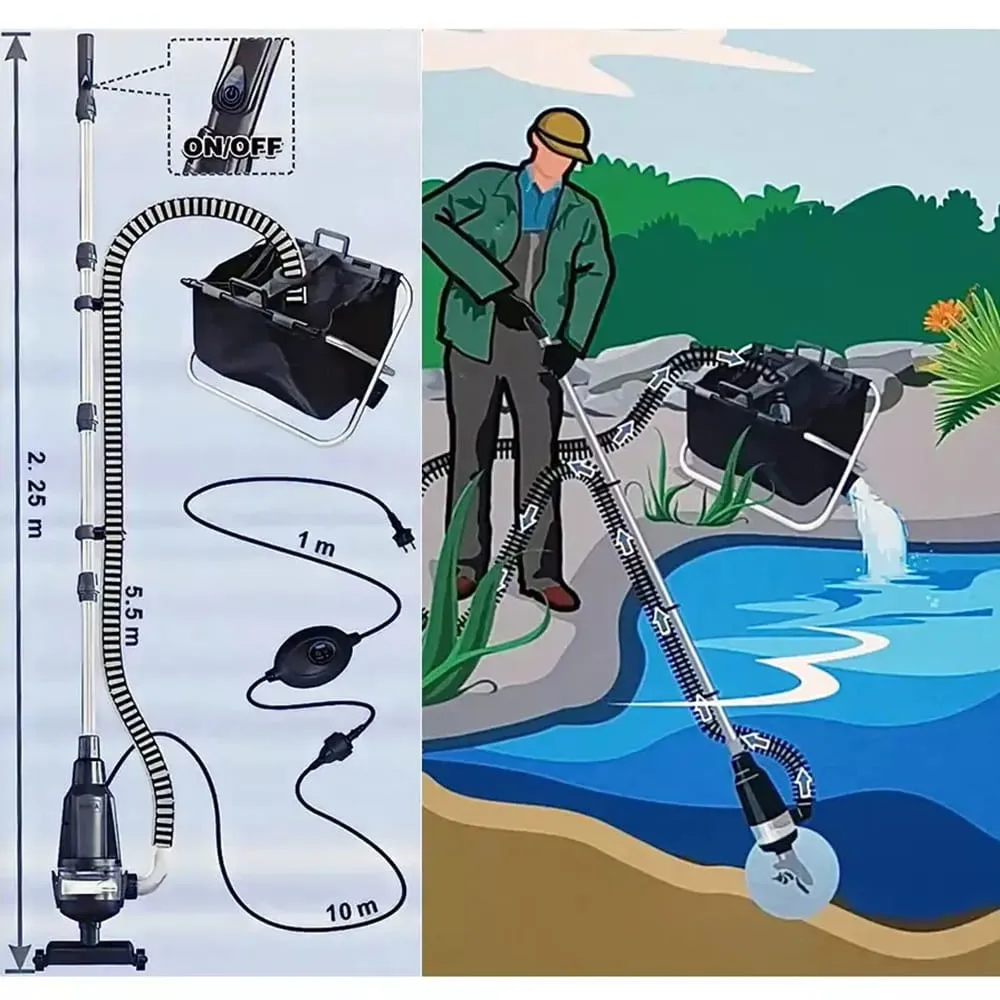 ON/OFF

2. 25 m

5.5 m

1 m

10 m