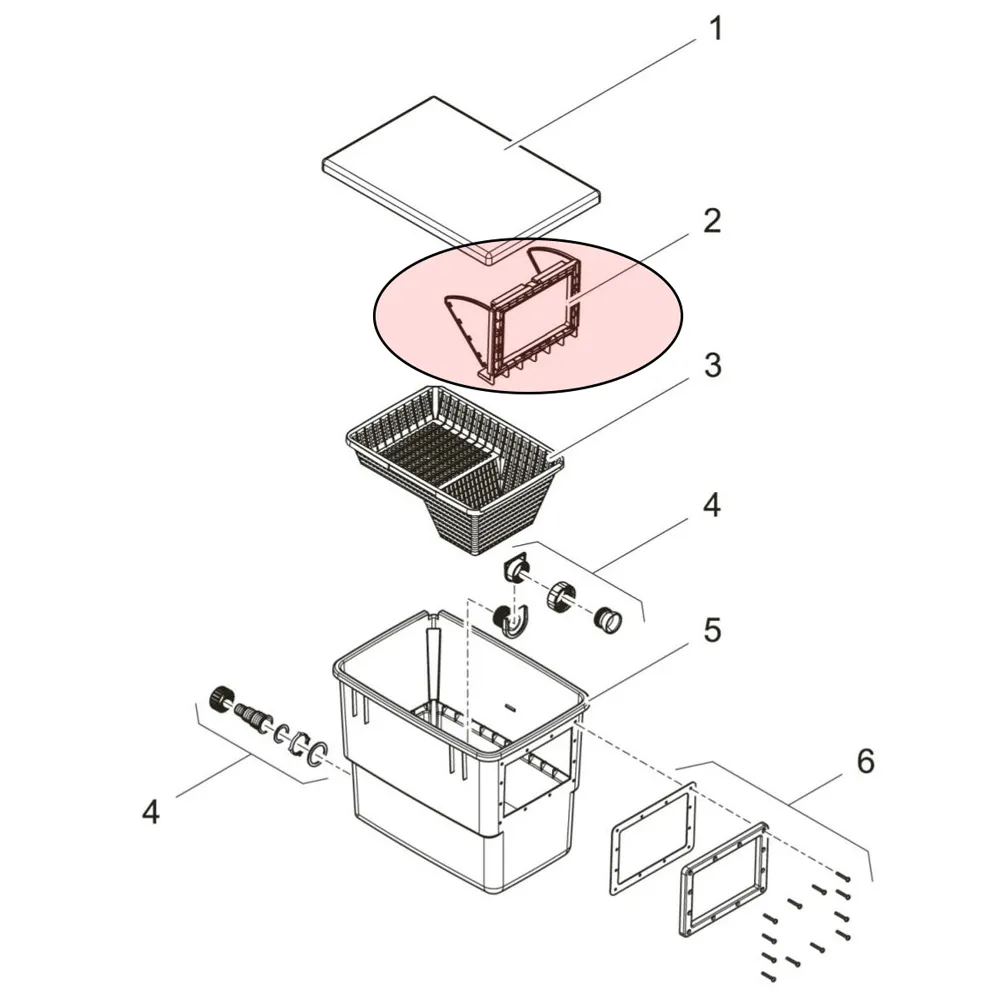 1
2
3
4
5
4
6