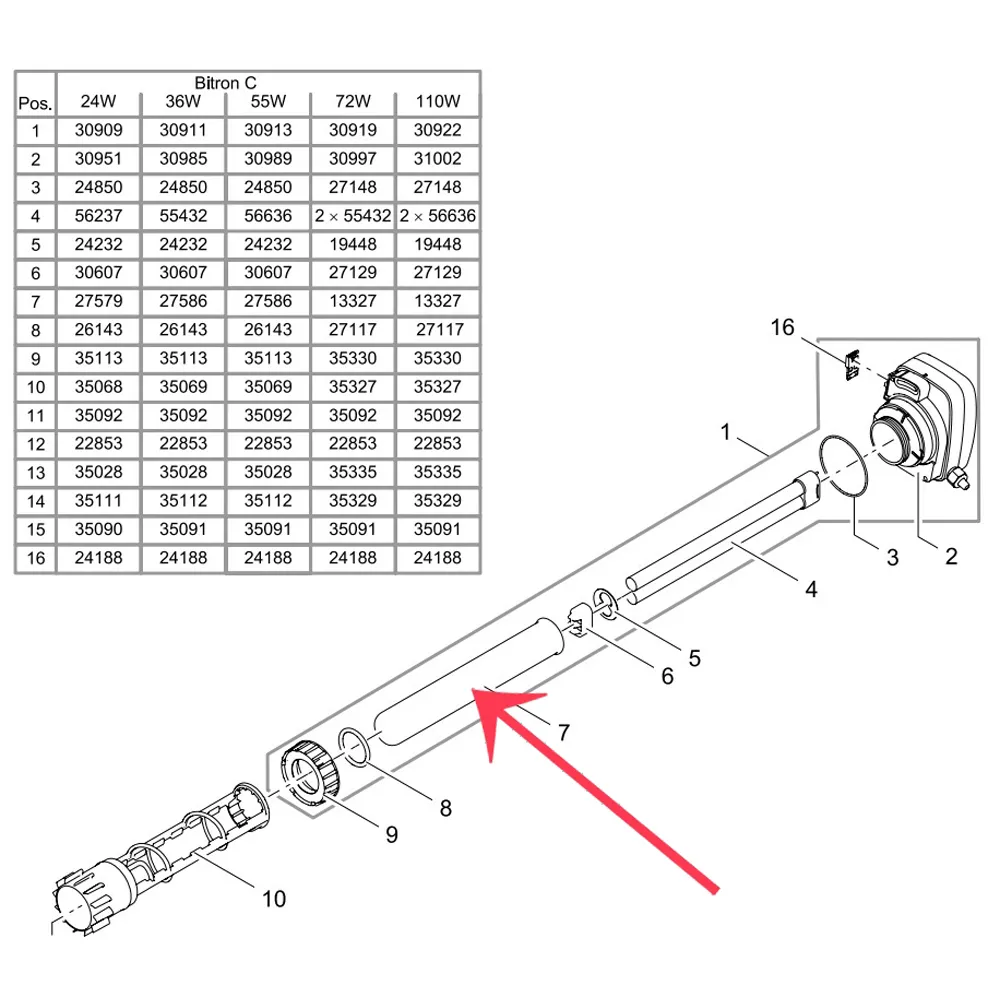 | Pos. | Bitron C 24W | 36W | 55W | 72W | 110W |
|---|---|---|---|---|---|
| 1 | 30909 | 30911 | 30913 | 30919 | 30922 |
| 2 | 30951 | 30985 | 30989 | 30997 | 31002 |
| 3 | 24850 | 24850 | 24850 | 27148 | 27148 |
| 4 | 56237 | 55432 | 56636 | 2 × 55432 | 2 × 56636 |
| 5 | 24232 | 24232 | 24232 | 19448 | 19448 |
| 6 | 30607 | 30607 | 30607 | 27129 | 27129 |
| 7 | 27579 | 27586 | 27586 | 13327 | 13327 |
| 8 | 26143 | 26143 | 26143 | 27117 | 27117 |
| 9 | 35113 | 35113 | 35113 | 35330 | 35330 |
| 10 | 35068 | 35069 | 35069 | 35327 | 35327 |
| 11 | 35092 | 35092 | 35092 | 35092 | 35092 |
| 12 | 22853 | 22853 | 22853 | 22853 | 22853 |
| 13 | 35028 | 35028 | 35028 | 35335 | 35335 |
| 14 | 35111 | 35112 | 35112 | 35329 | 35329 |
| 15 | 35090 | 35091 | 35091 | 35091 | 35091 |
| 16 | 24188 | 24188 | 24188 | 24188 | 24188 |

16
1
3
2
4
5
6
7
8
9
10