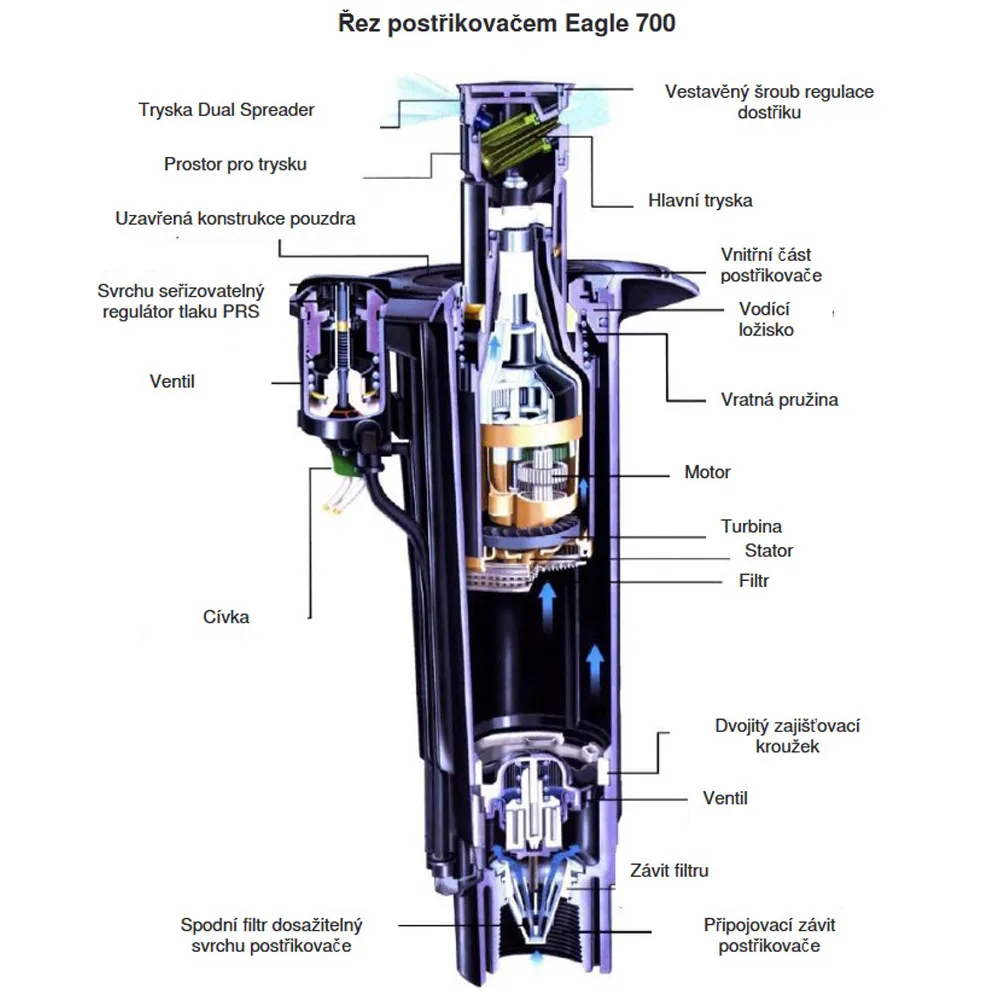 Řez postřikovačem Eagle 700

Tryska Dual Spreader

Prostor pro trysku

Uzavřená konstrukce pouzdra

Svrchu seřizovatelný regulátor tlaku PRS

Ventil

Cívka

Spodní filtr dosažitelný svrchu postřikovače

Vestavěný šroub regulace dostřiku

Hlavní tryska

Vnitřní část postřikovače

Vodící ložisko

Vratná pružina

Motor

Turbina

Stator

Filtr

Dvojitý zajišťovací kroužek

Ventil

Závit filtru

Připojovací závit postřikovače