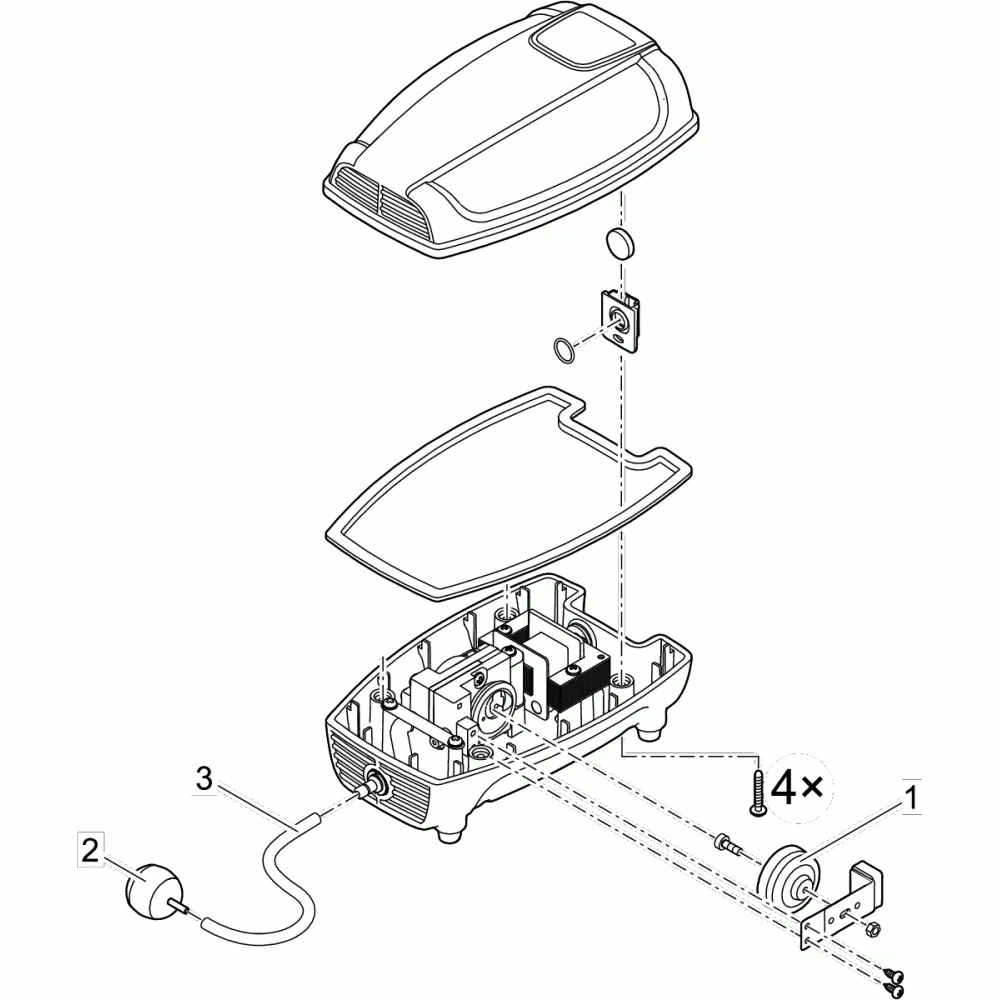 3
2
4×
1