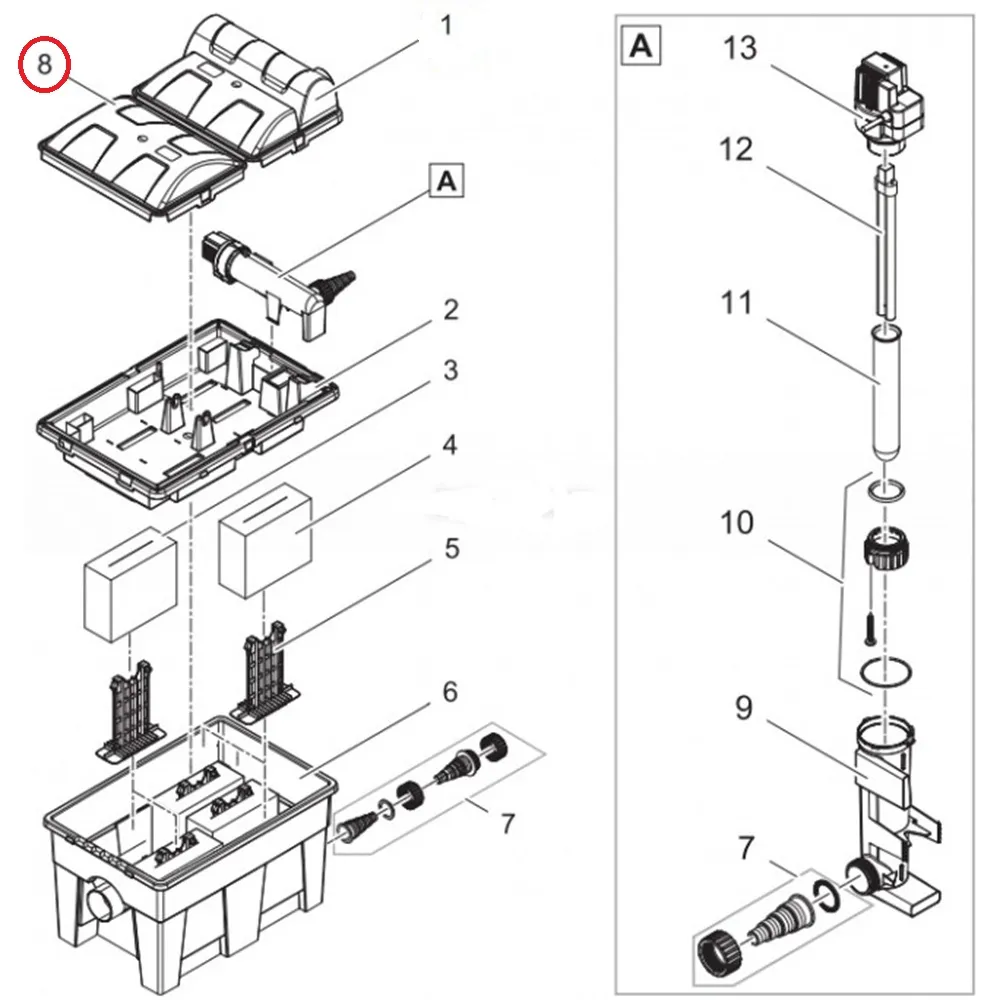 8
1
A
2
3
4
5
6
7

A
13
12
11
10
9
7