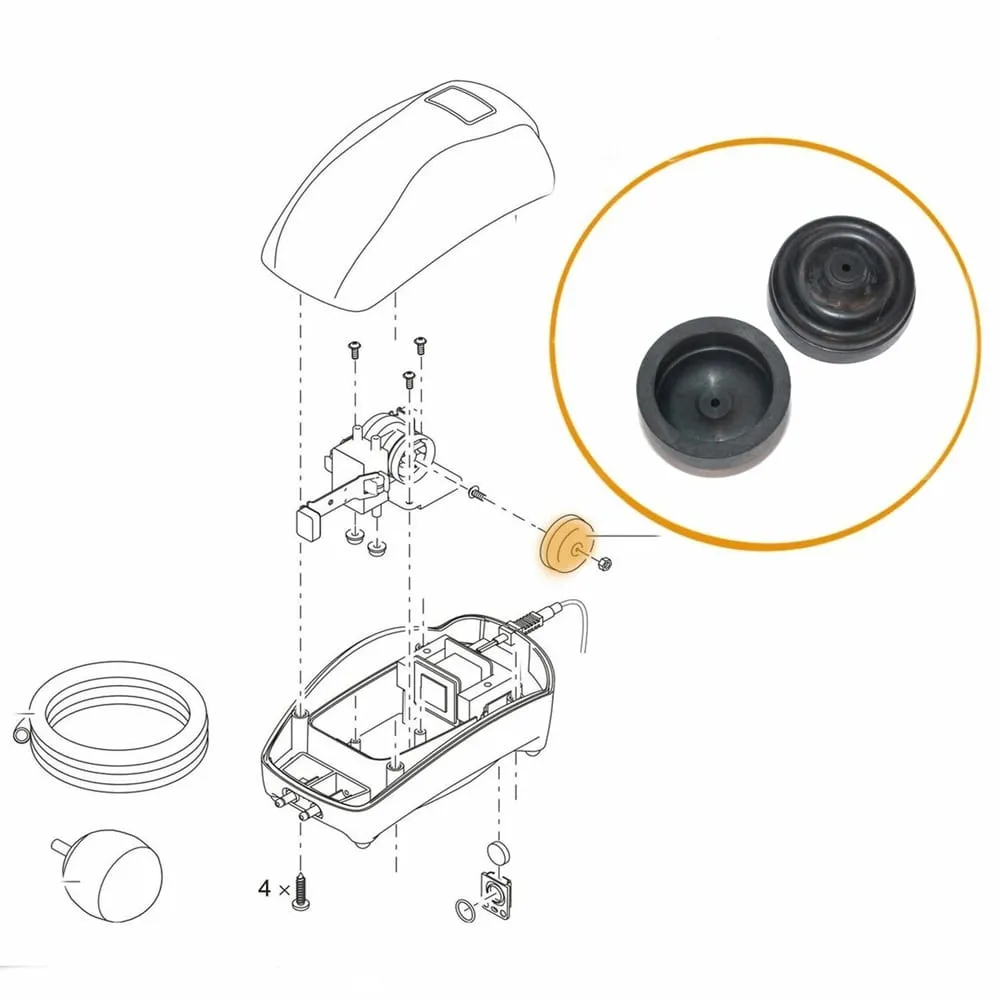 4 ×