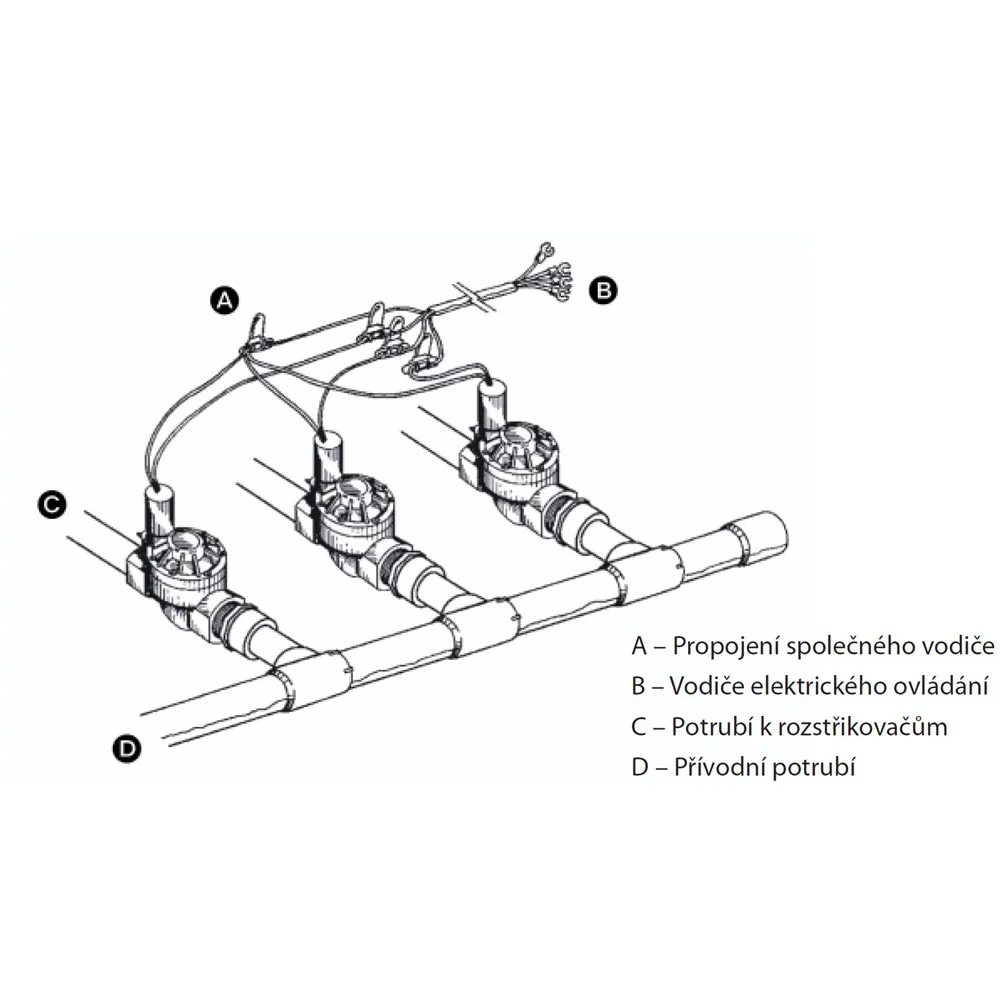 A

B

C

D

A – Propojení společného vodiče
B – Vodiče elektrického ovládání
C – Potrubí k rozstřikovačům
D – Přívodní potrubí