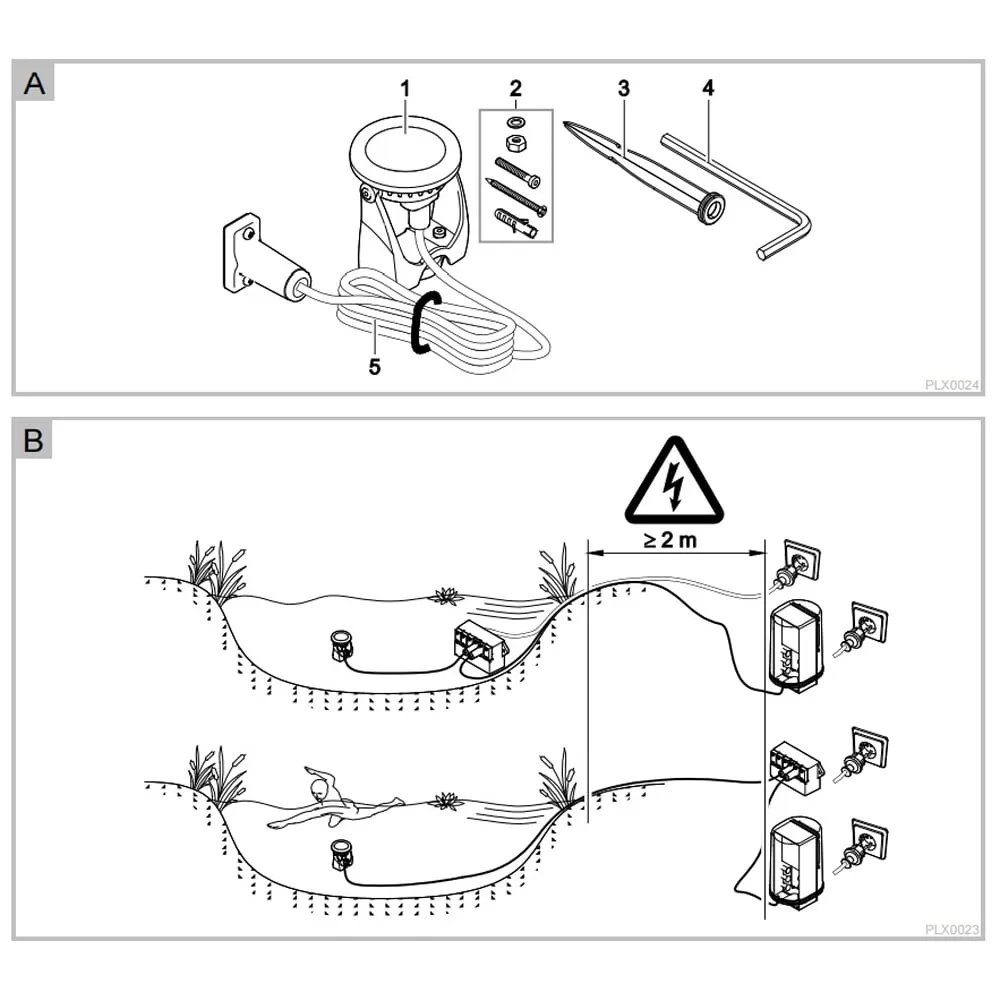 A

1 2 3 4

5

PLX0024

B

$\geq 2$ m

PLX0023