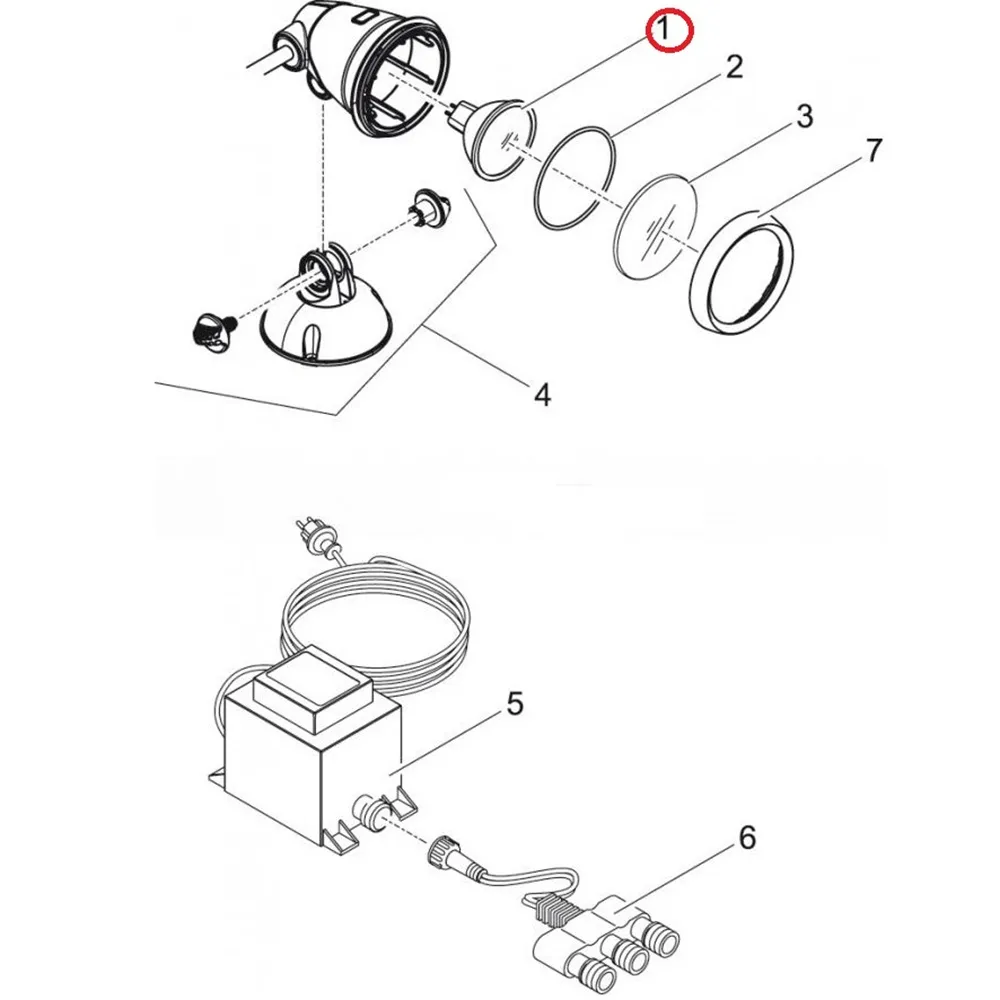 1
2
3
7
4
5
6