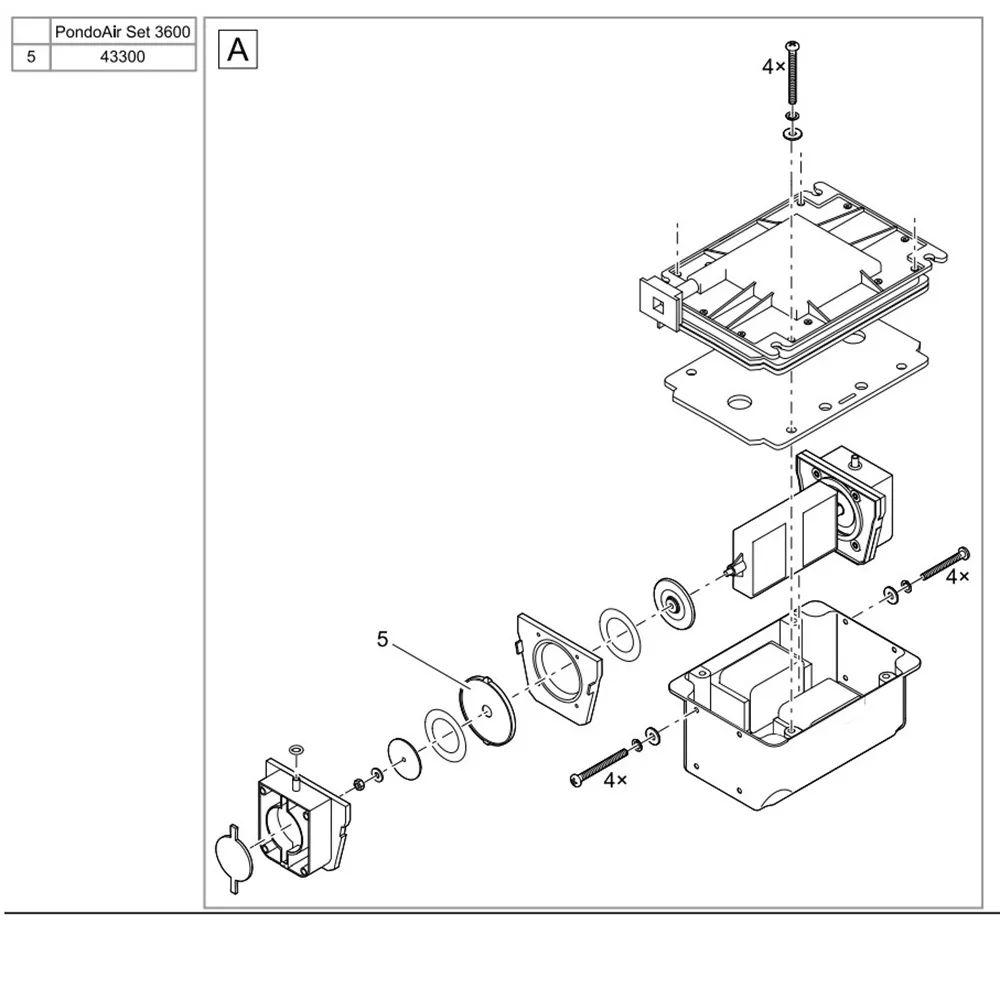 | | PondoAir Set 3600 |
|---|---|
| 5 | 43300 |

A

4×

4×

5

4×