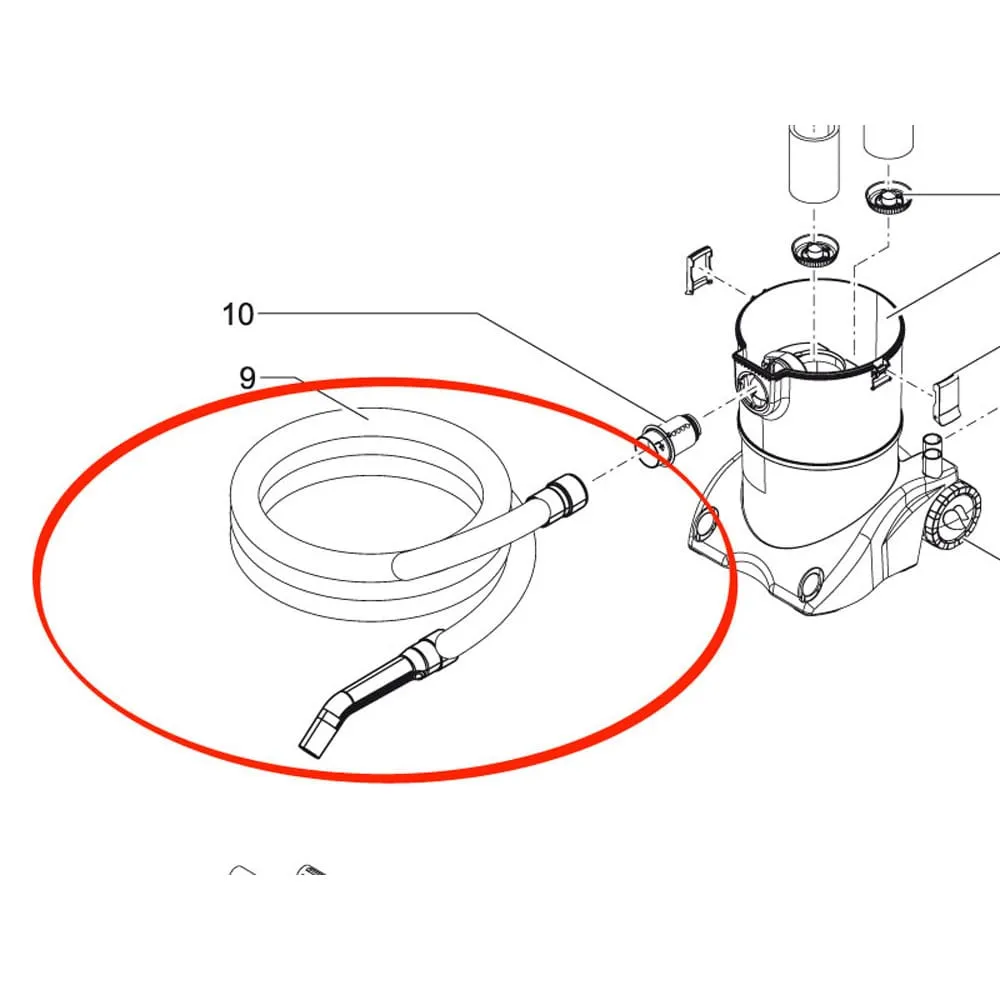 10

9