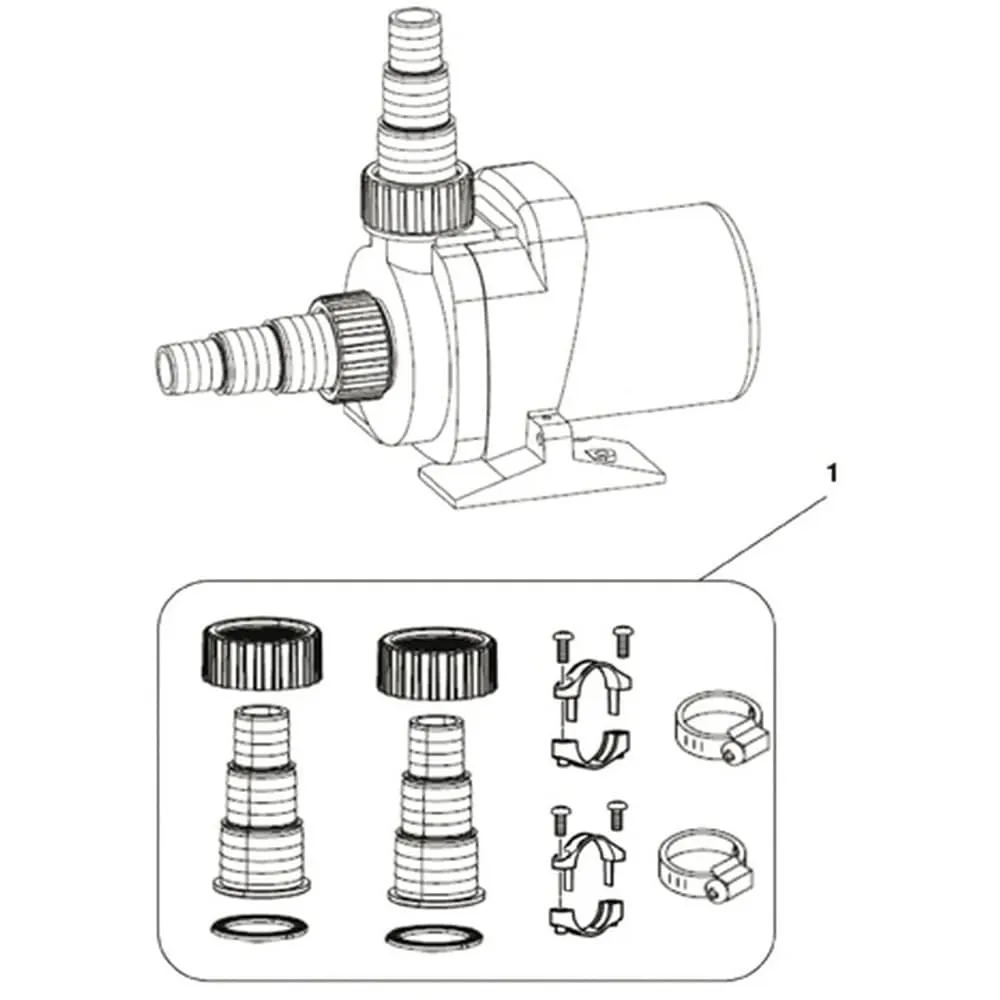 1