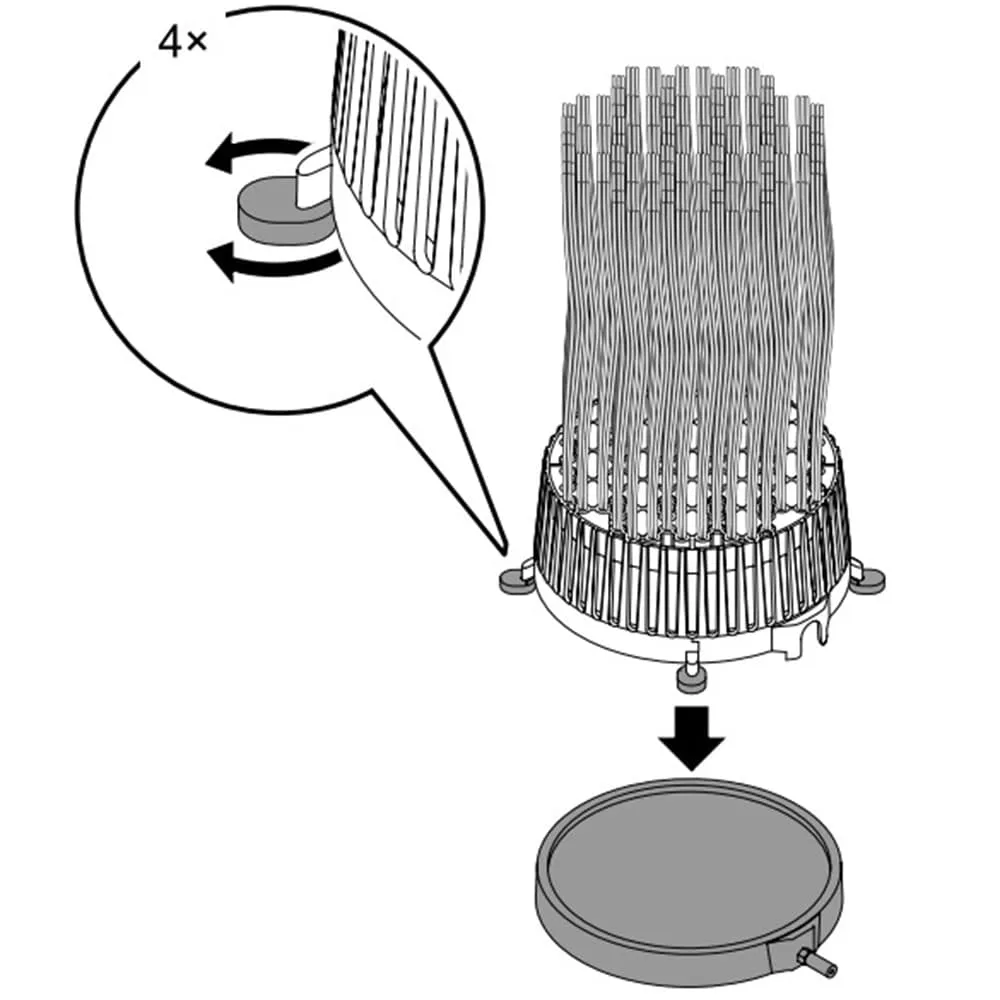 4×