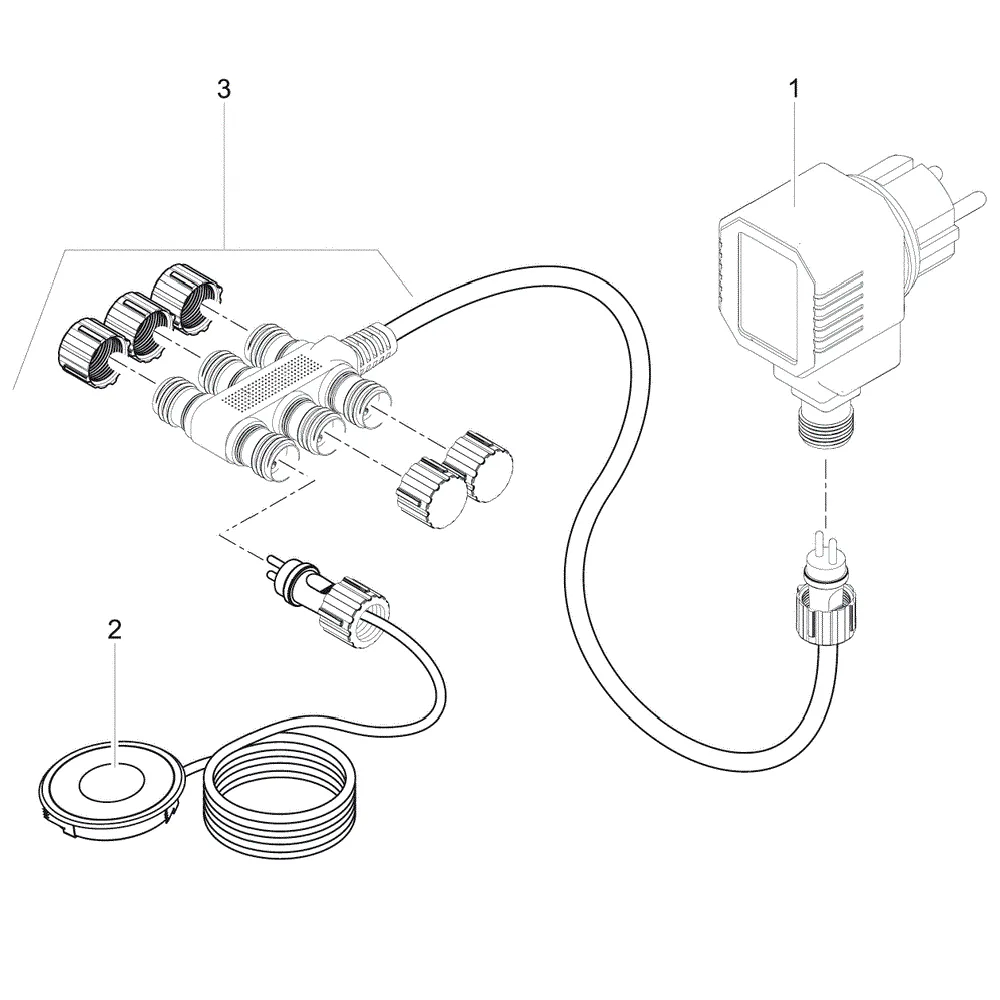 3
1
2