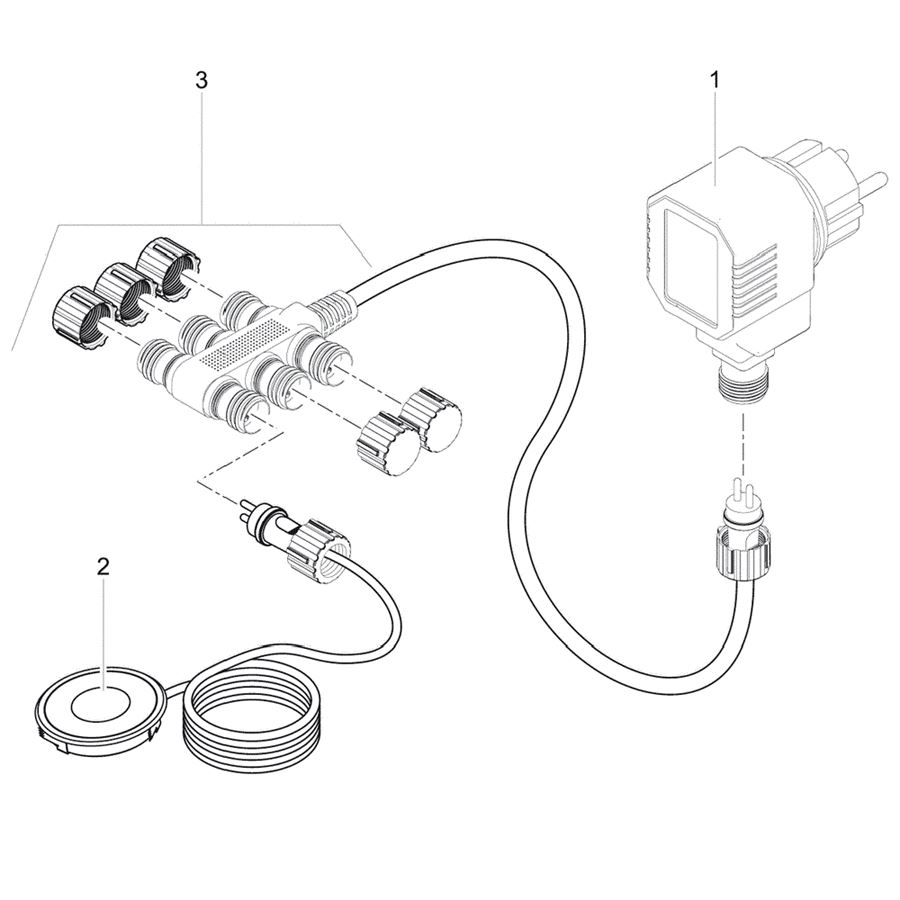 3

1

2