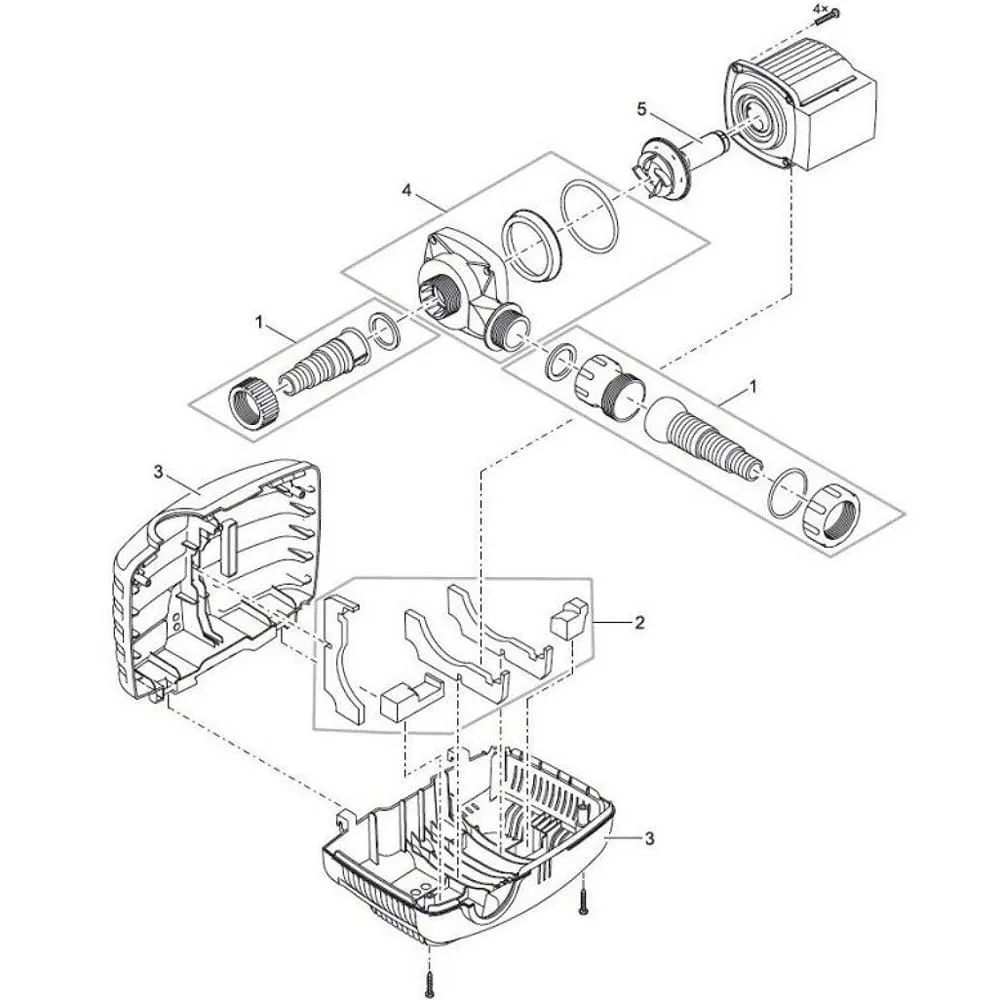 4×
5
4
1
1
3
2
3