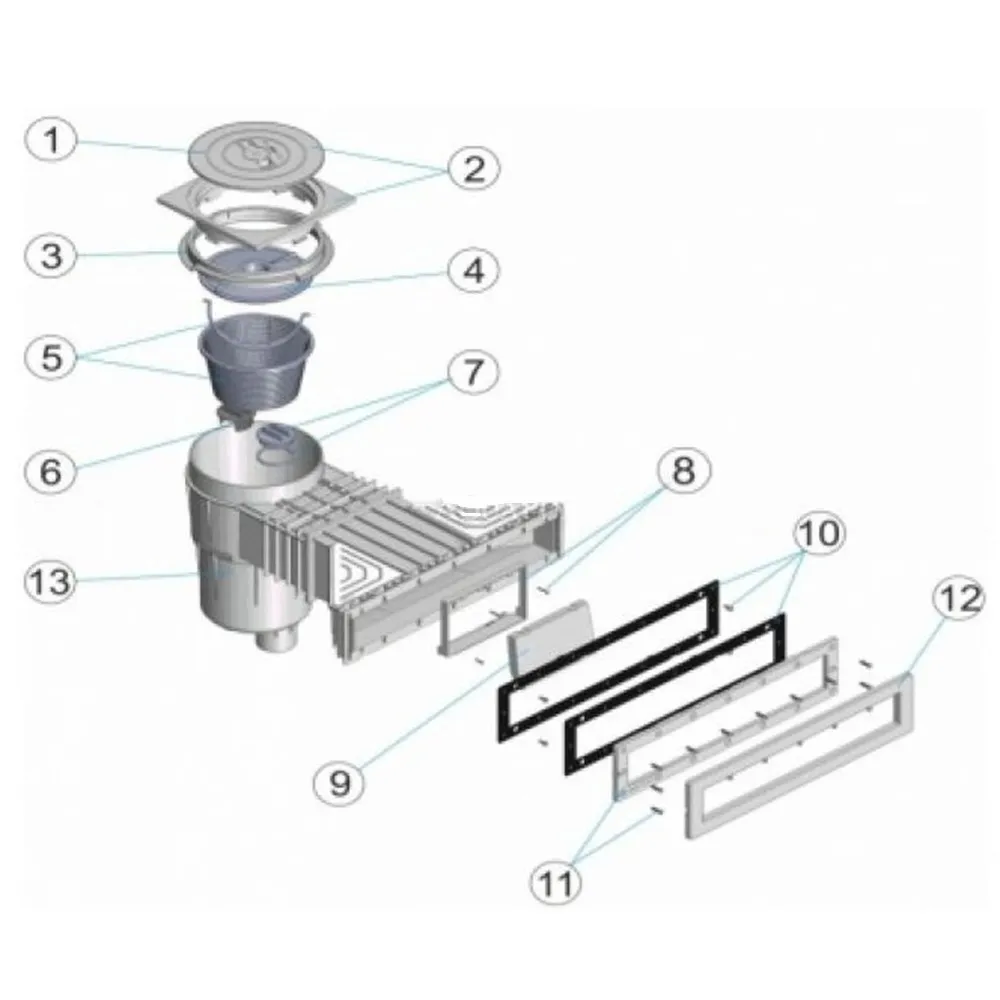 1
2
3
4
5
7
6
8
13
10
12
9
11