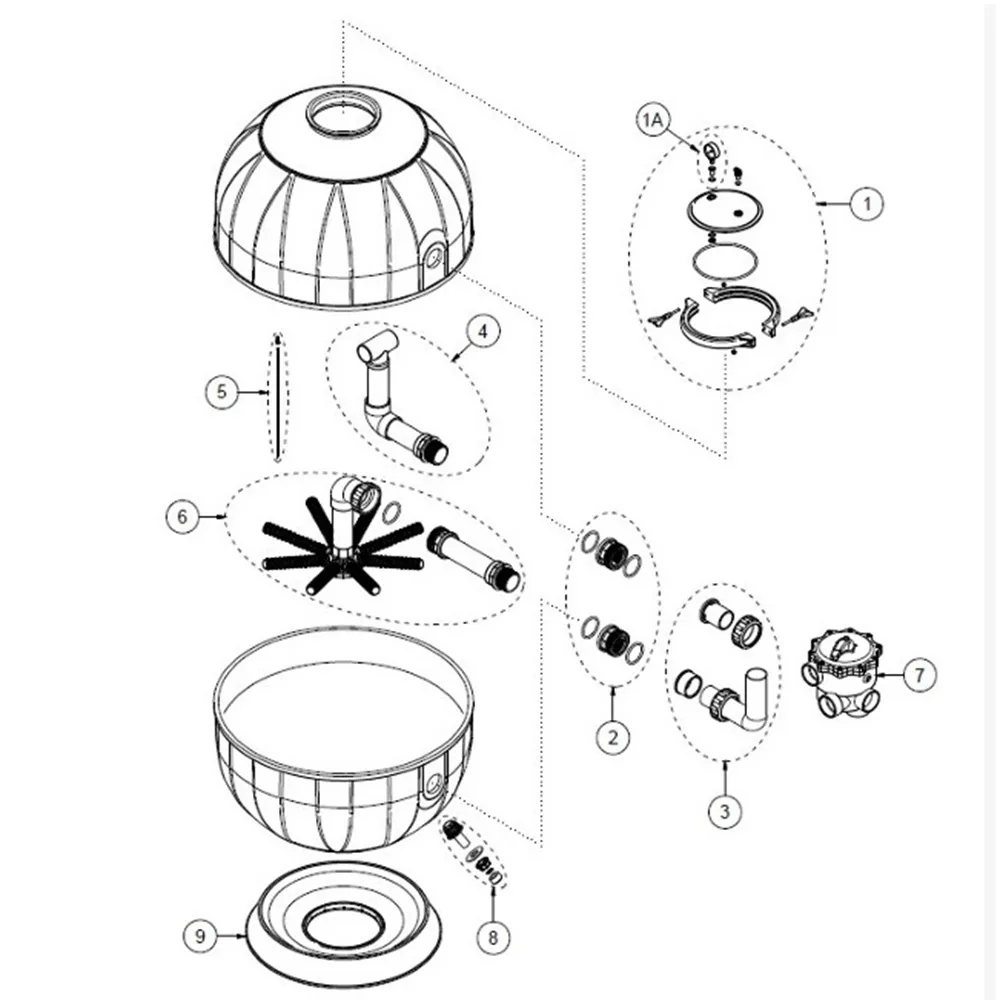 1A
1
4
5
6
2
3
7
8
9