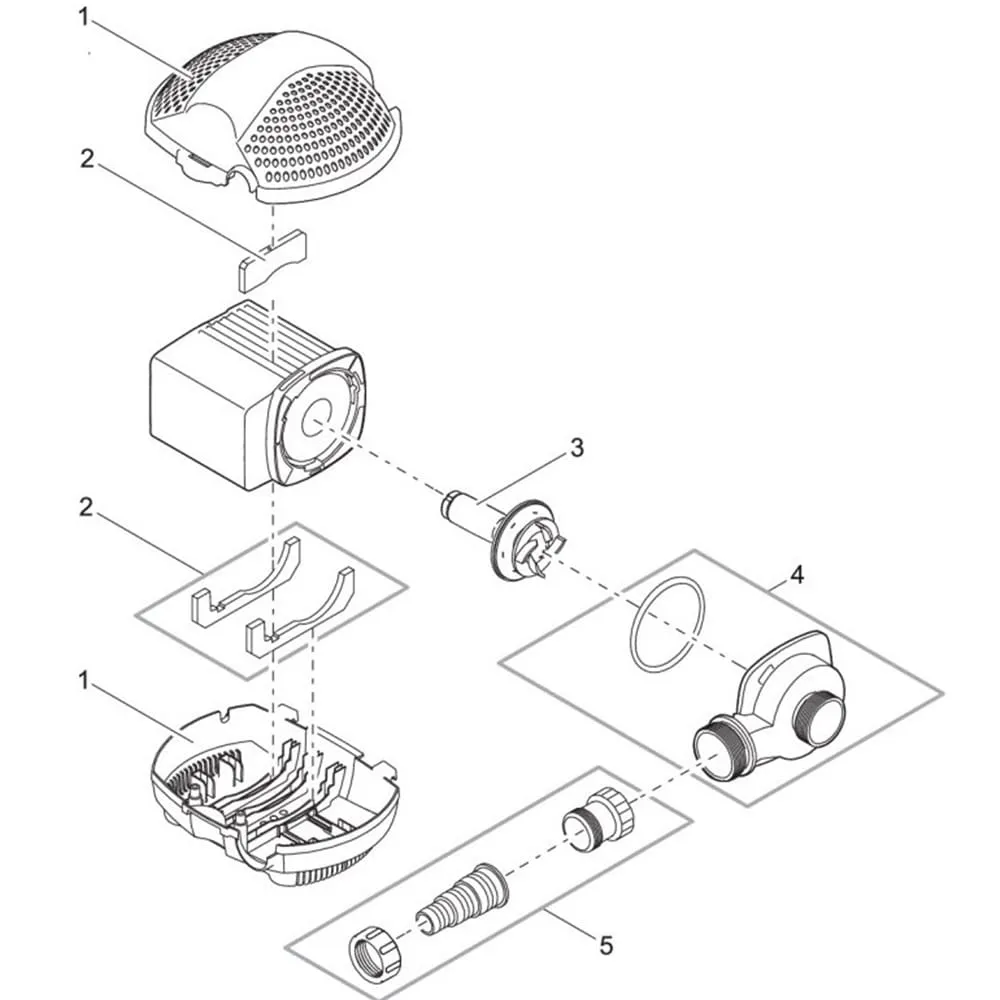 1
2
3
2
4
1
5