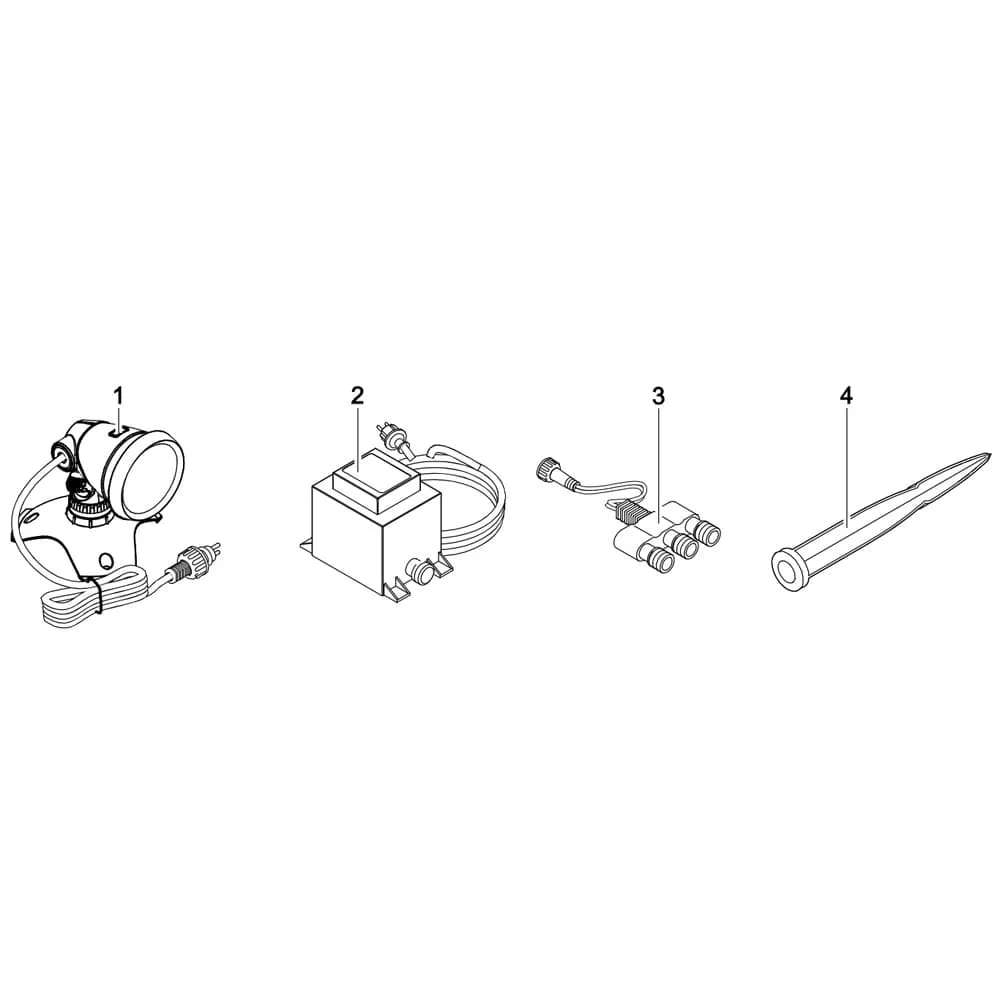 1
2
3
4