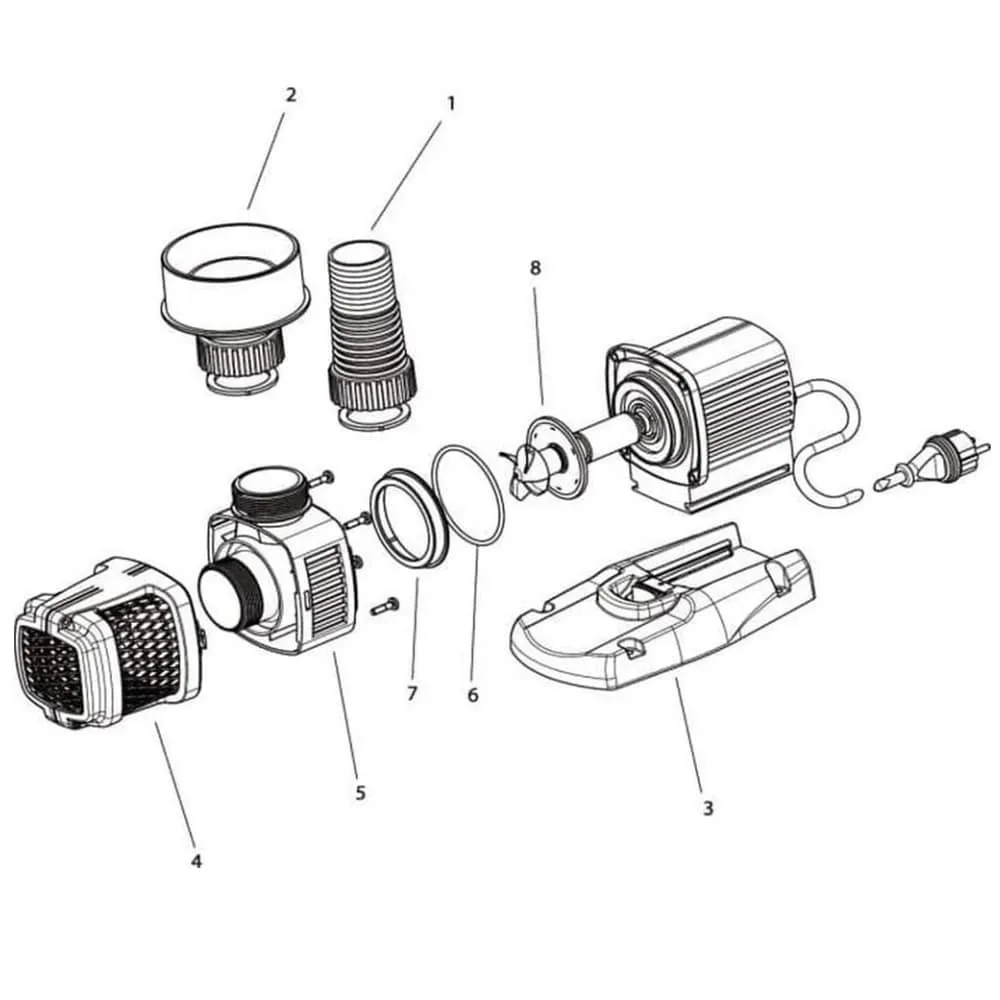 2
1
8
7
6
5
4
3