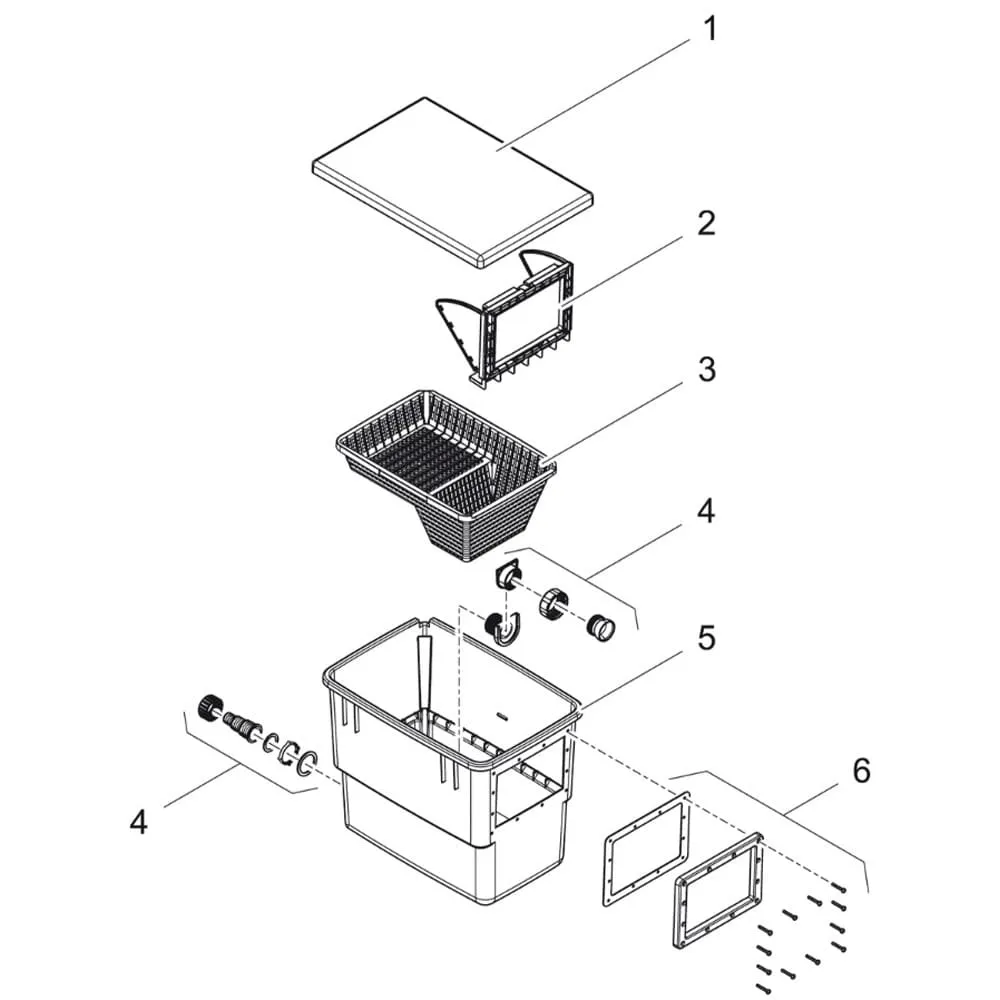 1
2
3
4
5
4
6