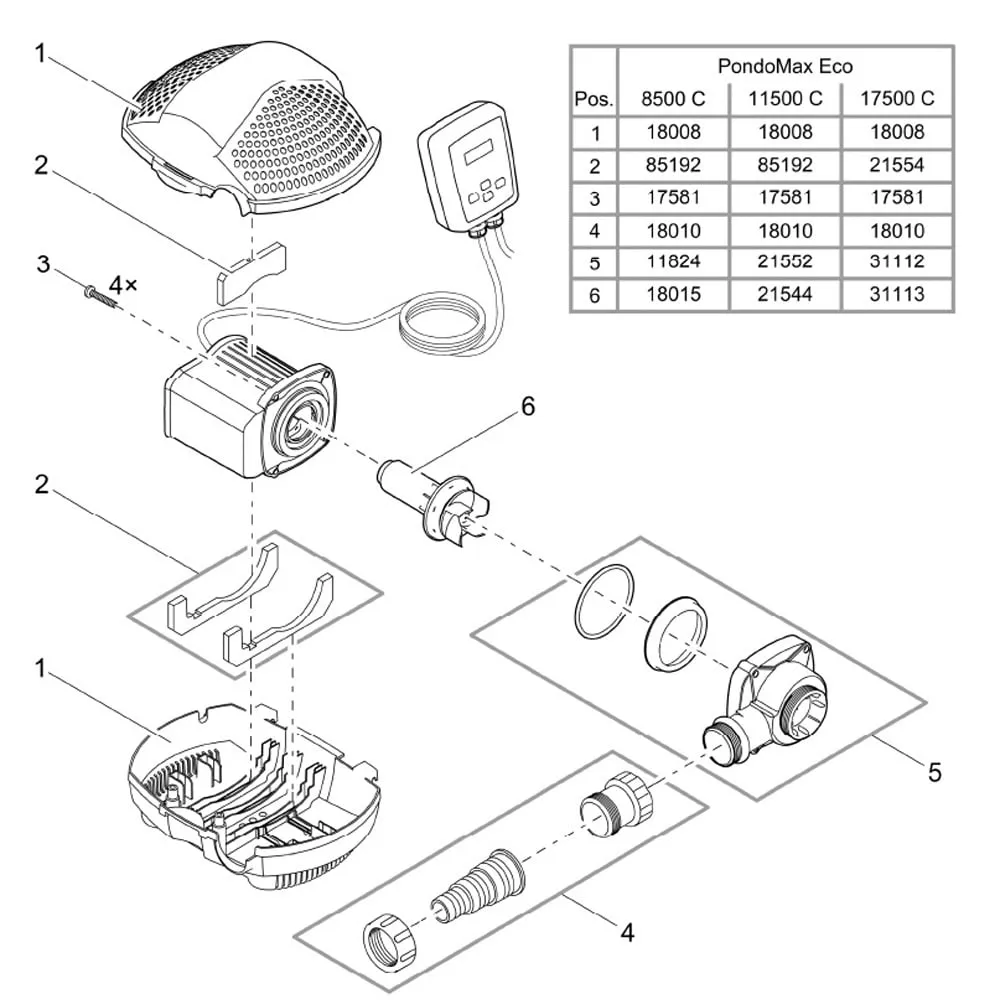 1

2

3

4×

6

2

1

5

4

| | PondoMax Eco | | |
|---|---|---|---|
| Pos. | 8500 C | 11500 C | 17500 C |
| 1 | 18008 | 18008 | 18008 |
| 2 | 85192 | 85192 | 21554 |
| 3 | 17581 | 17581 | 17581 |
| 4 | 18010 | 18010 | 18010 |
| 5 | 11824 | 21552 | 31112 |
| 6 | 18015 | 21544 | 31113 |