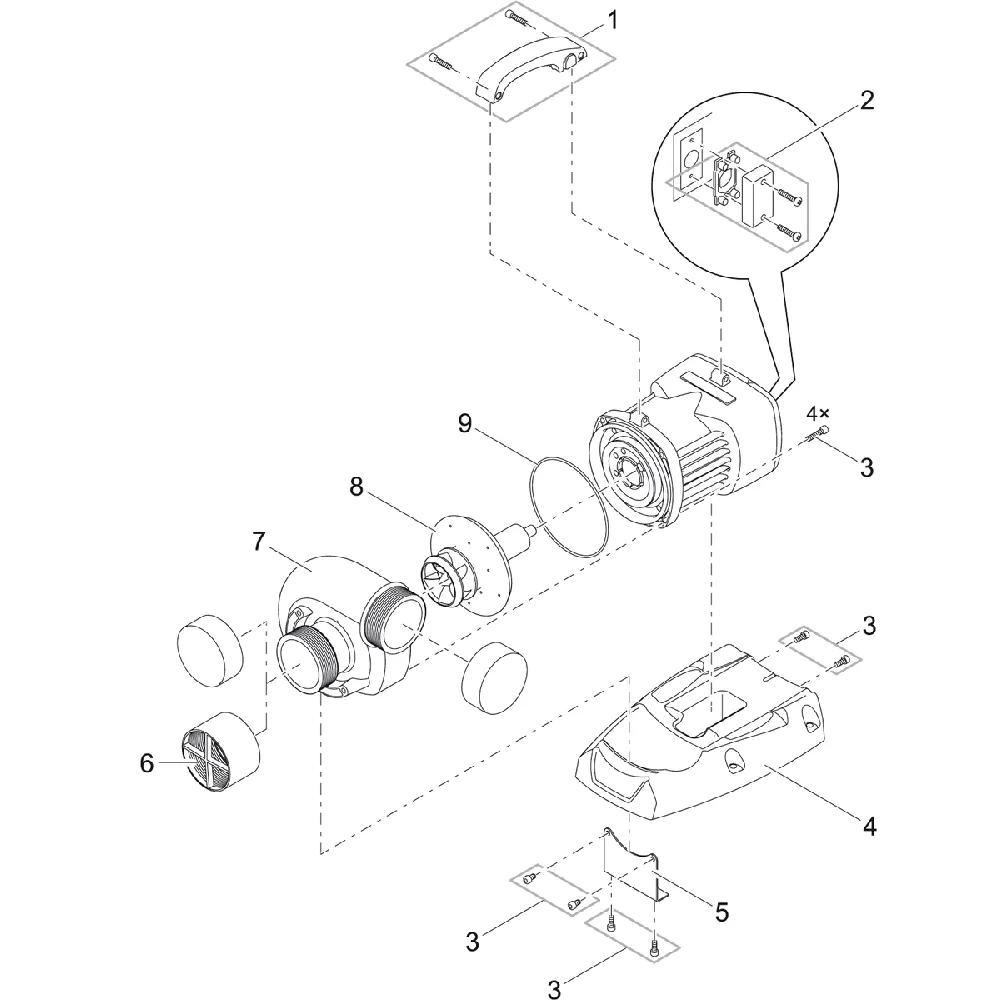 1
2
4×
3
9
8
7
3
6
4
5
3
3