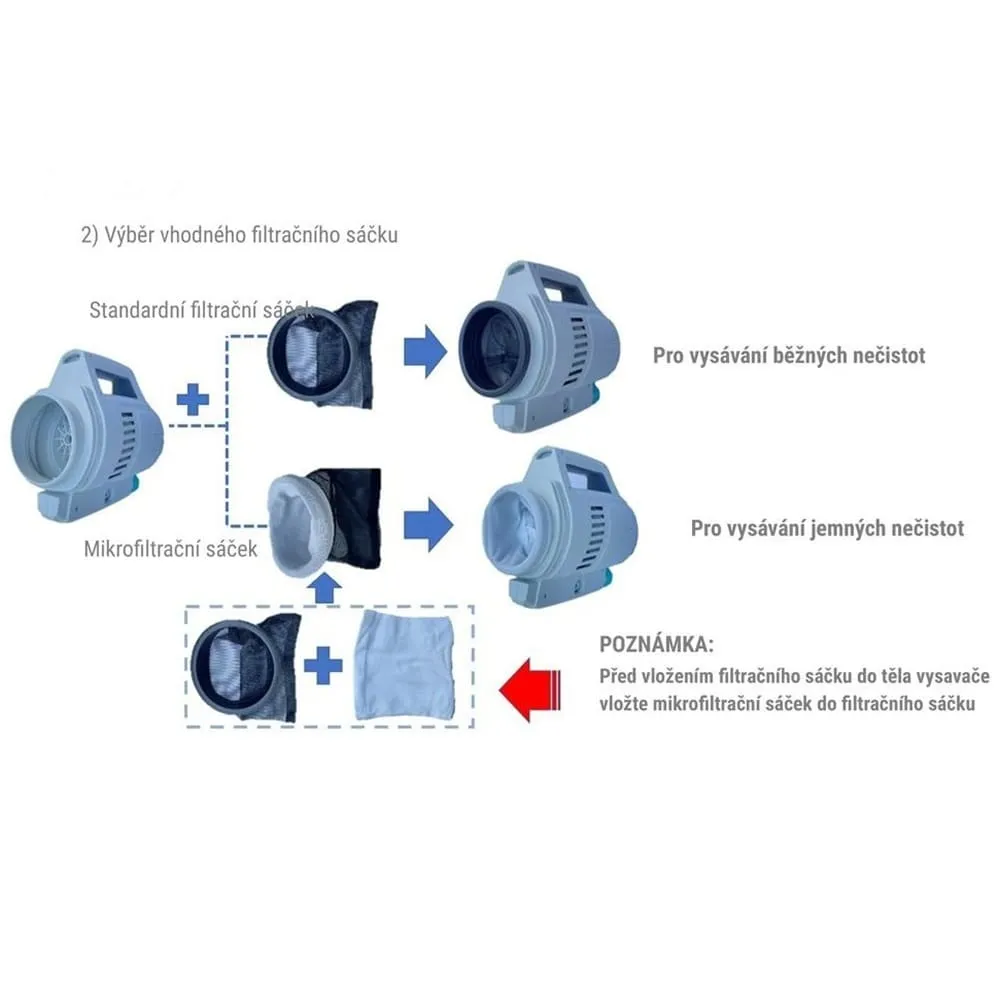 2) Výběr vhodného filtračního sáčku

Standardní filtrační sáček

Pro vysávání běžných nečistot

Mikrofiltrační sáček

Pro vysávání jemných nečistot

POZNÁMKA:
Před vložením filtračního sáčku do těla vysavače vložte mikrofiltrační sáček do filtračního sáčku