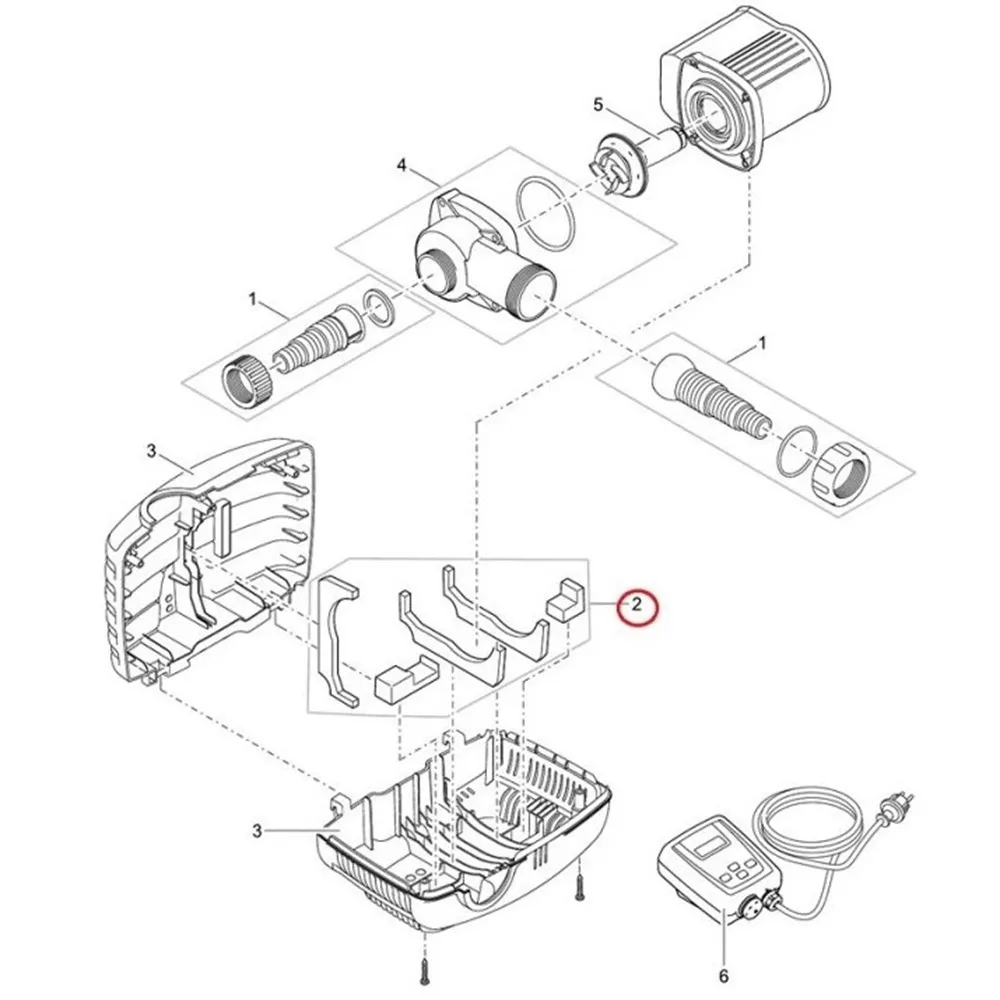 5
4
1
1
3
2
3
6