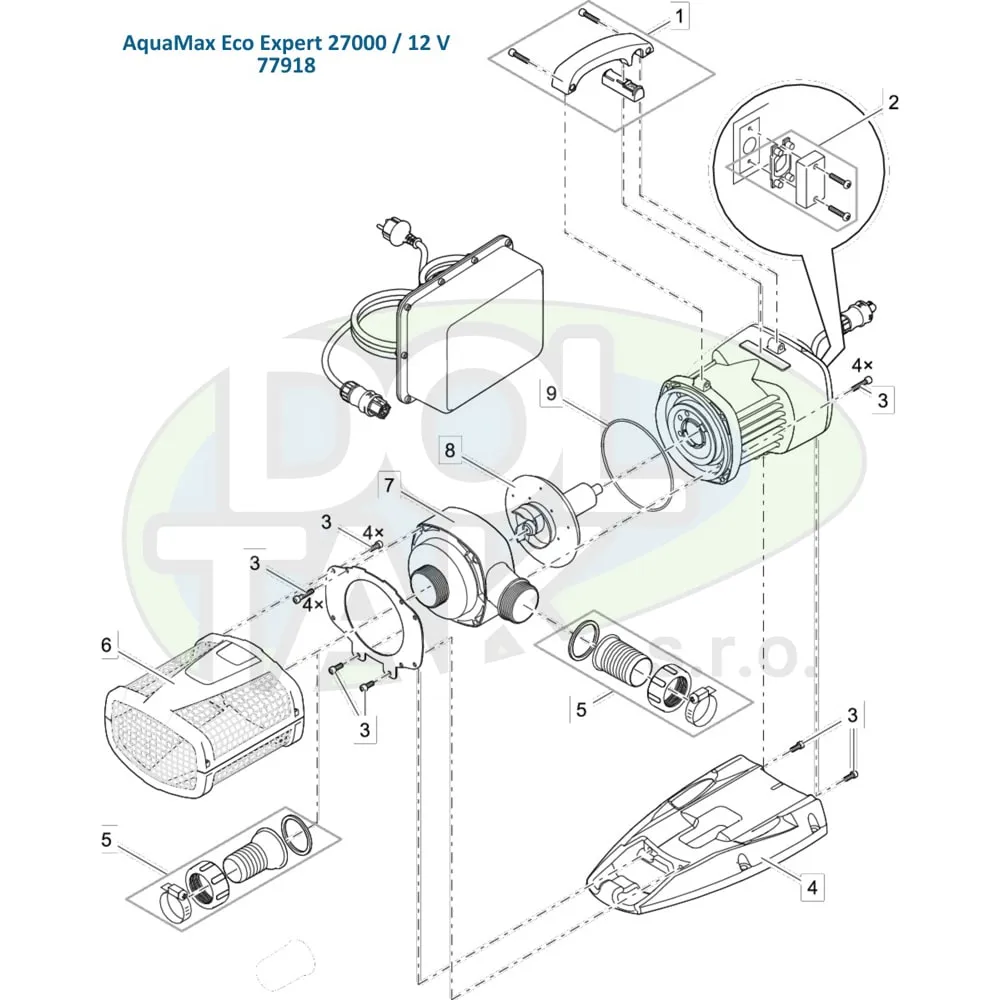 AquaMax Eco Expert 27000 / 12 V
77918

1
2
4×
3
9
8
7
3
4×
3
4×
6
3
5
3
5
4

DOL TANK s.r.o.