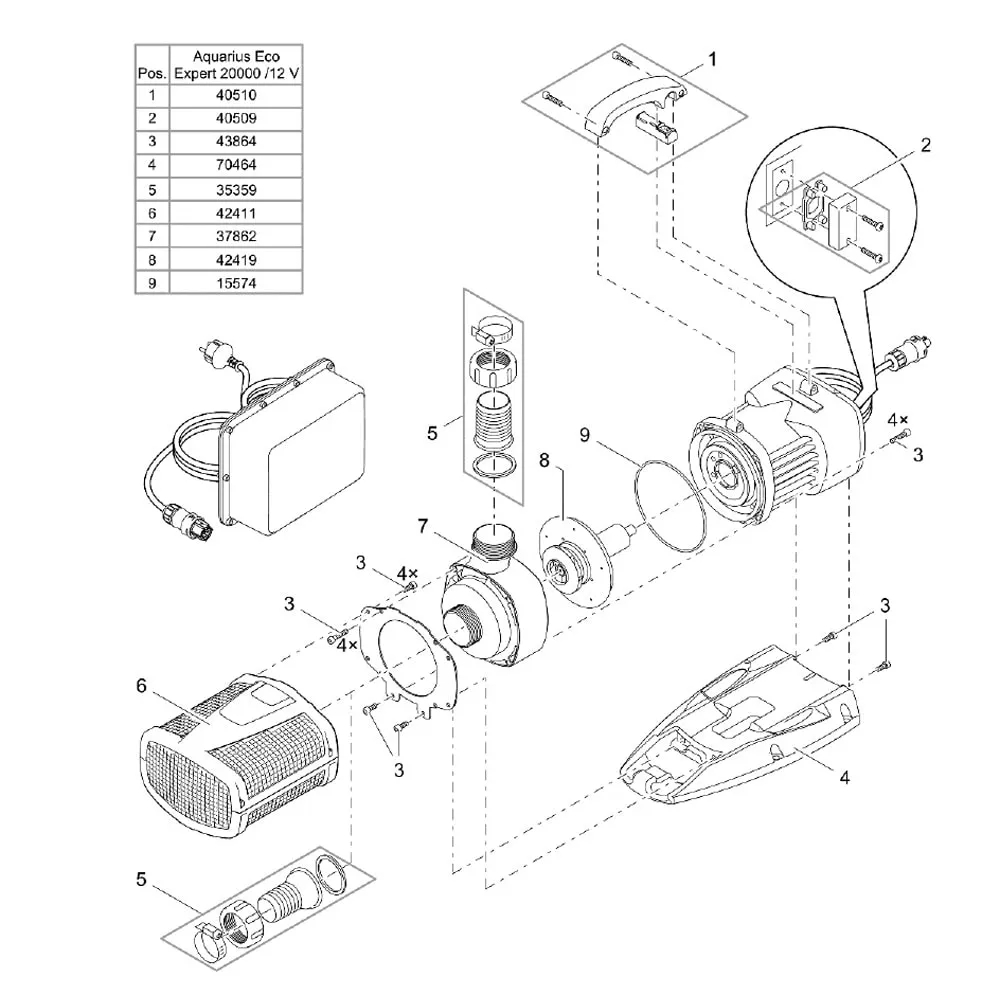 | Pos. | Aquarius Eco Expert 20000 /12 V |
|---|---|
| 1 | 40510 |
| 2 | 40509 |
| 3 | 43864 |
| 4 | 70464 |
| 5 | 35359 |
| 6 | 42411 |
| 7 | 37862 |
| 8 | 42419 |
| 9 | 15574 |

1
2
4×
3
5
9
8
7
3
4×
3
4×
3
6
3
4
5