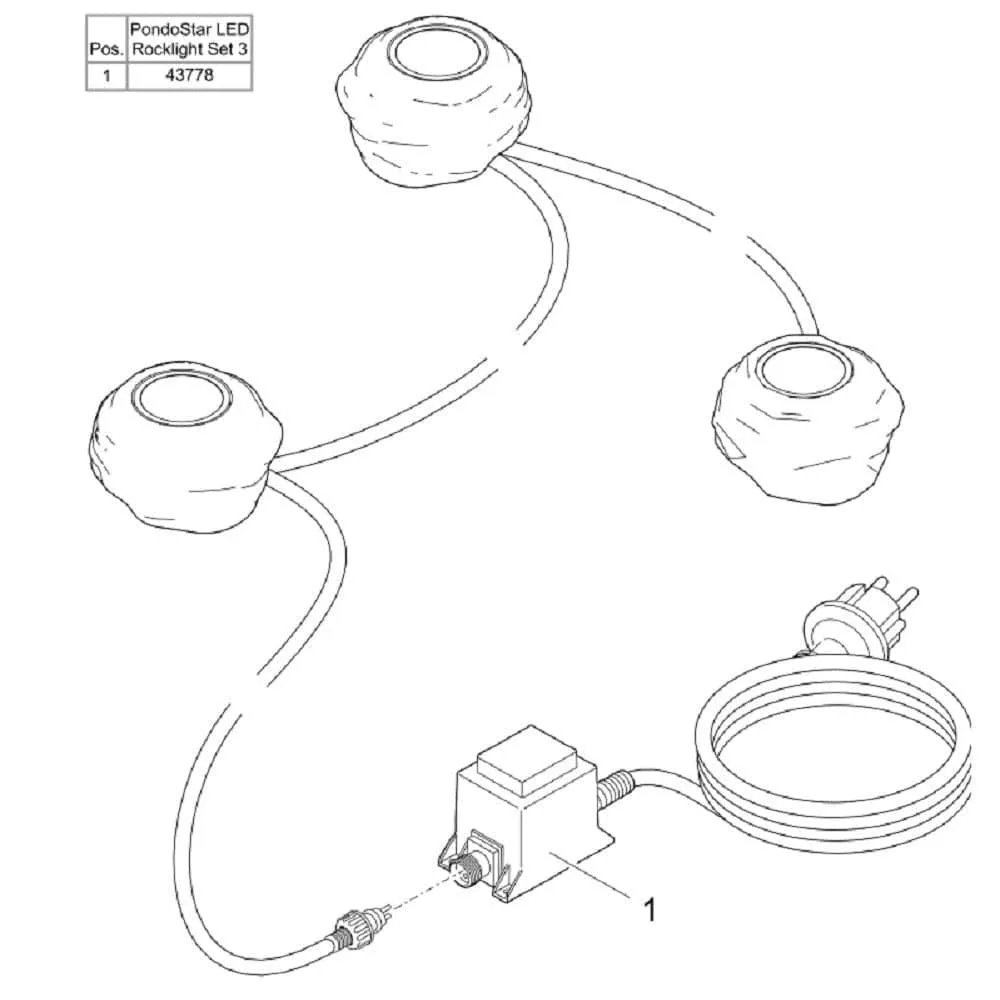 | Pos. | PondoStar LED Rocklight Set 3 |
|---|---|
| 1 | 43778 |

1