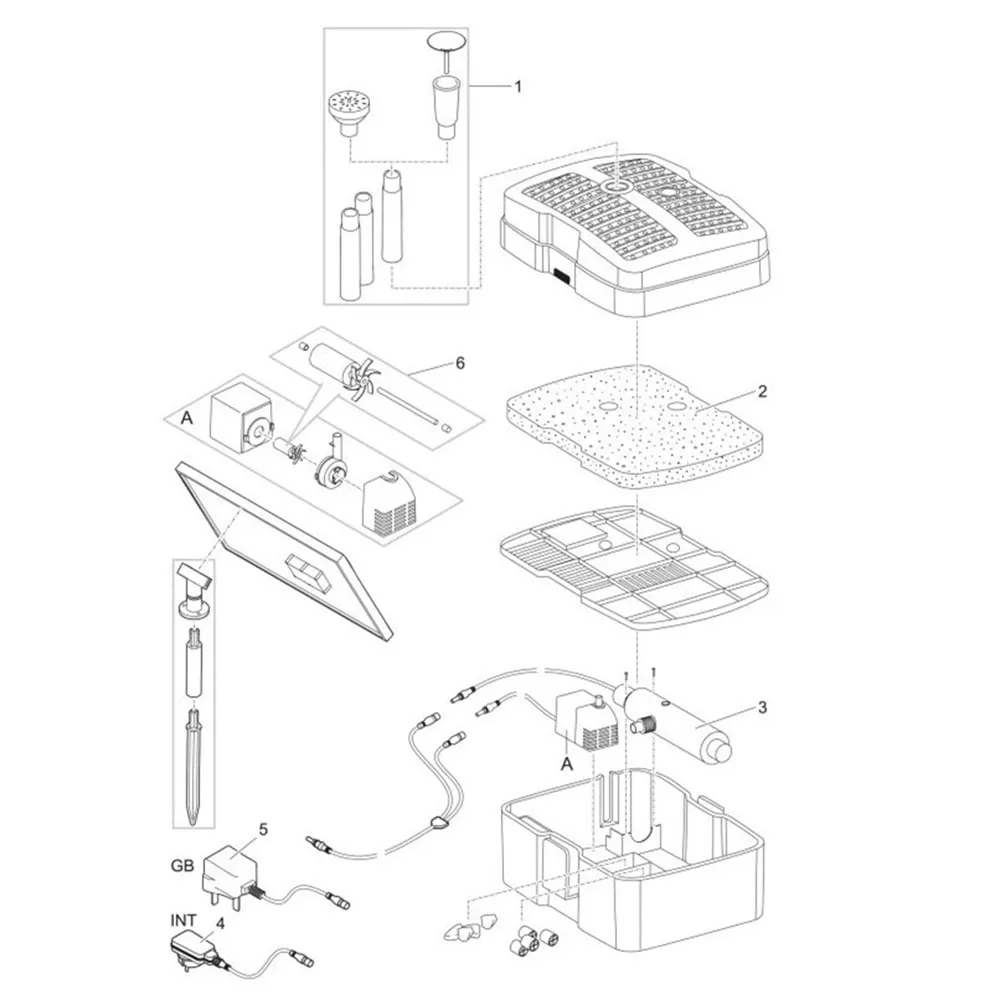 1
6
A
2
3
A
5
GB
INT
4