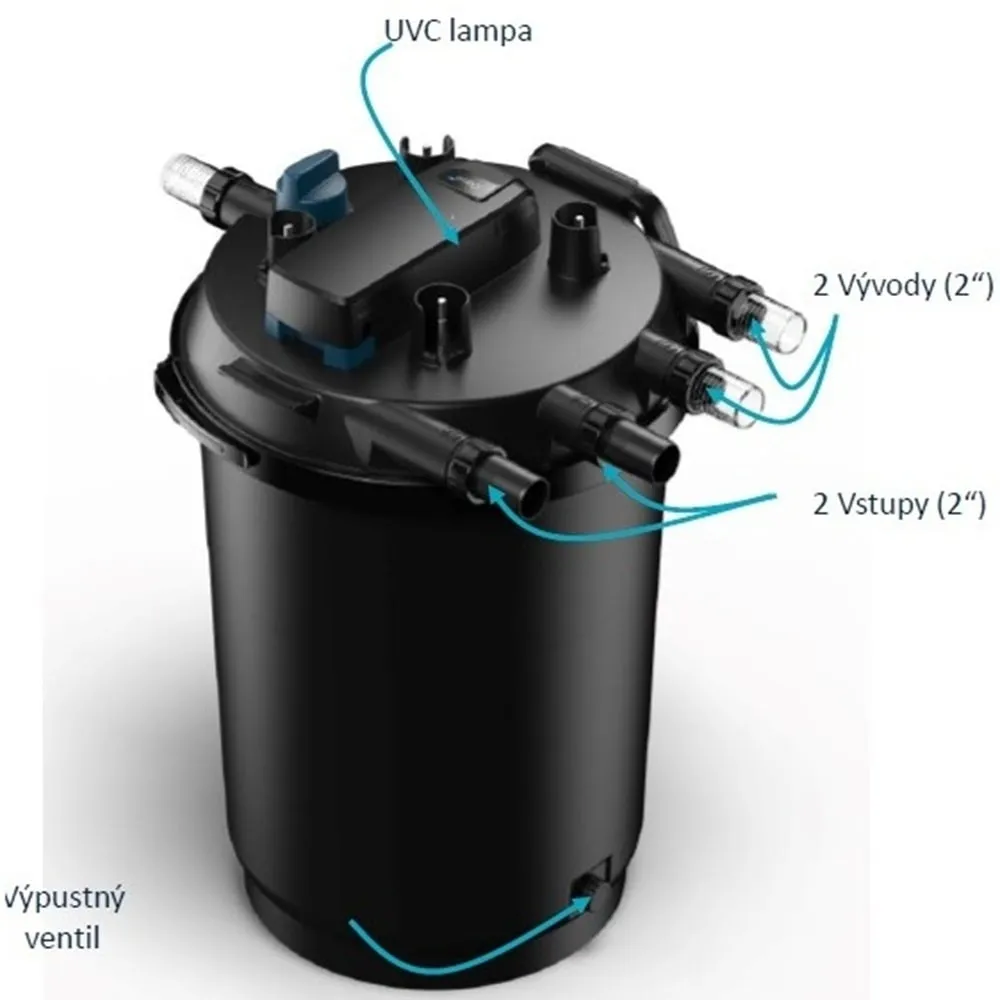 UVC lampa

2 Vývody (2“)

2 Vstupy (2“)

Výpustný ventil